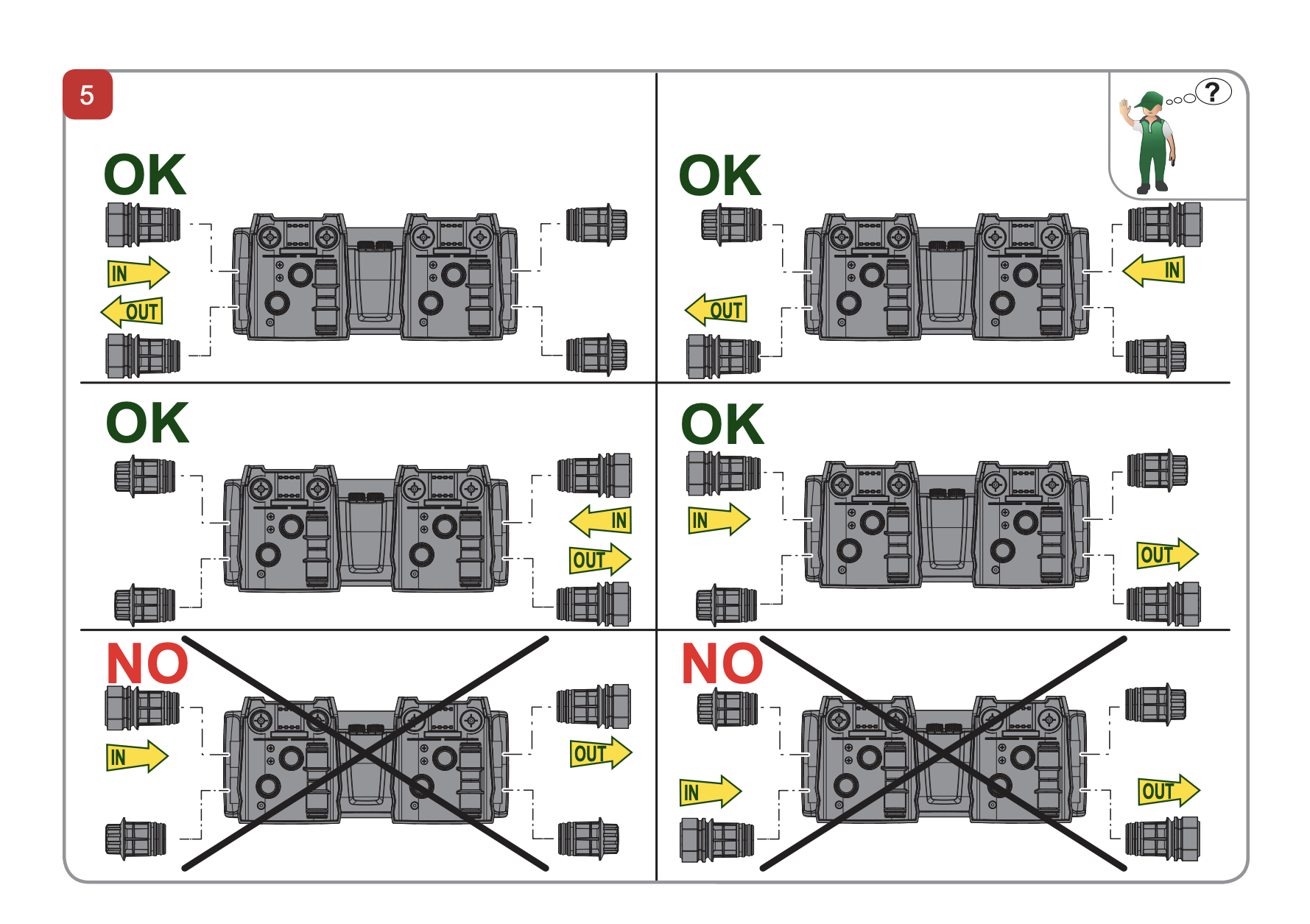 5

?

OK

IN

OUT

OK

IN

OUT

OK

IN

OUT

OK

IN

OUT

NO

IN

OUT

NO

IN

OUT